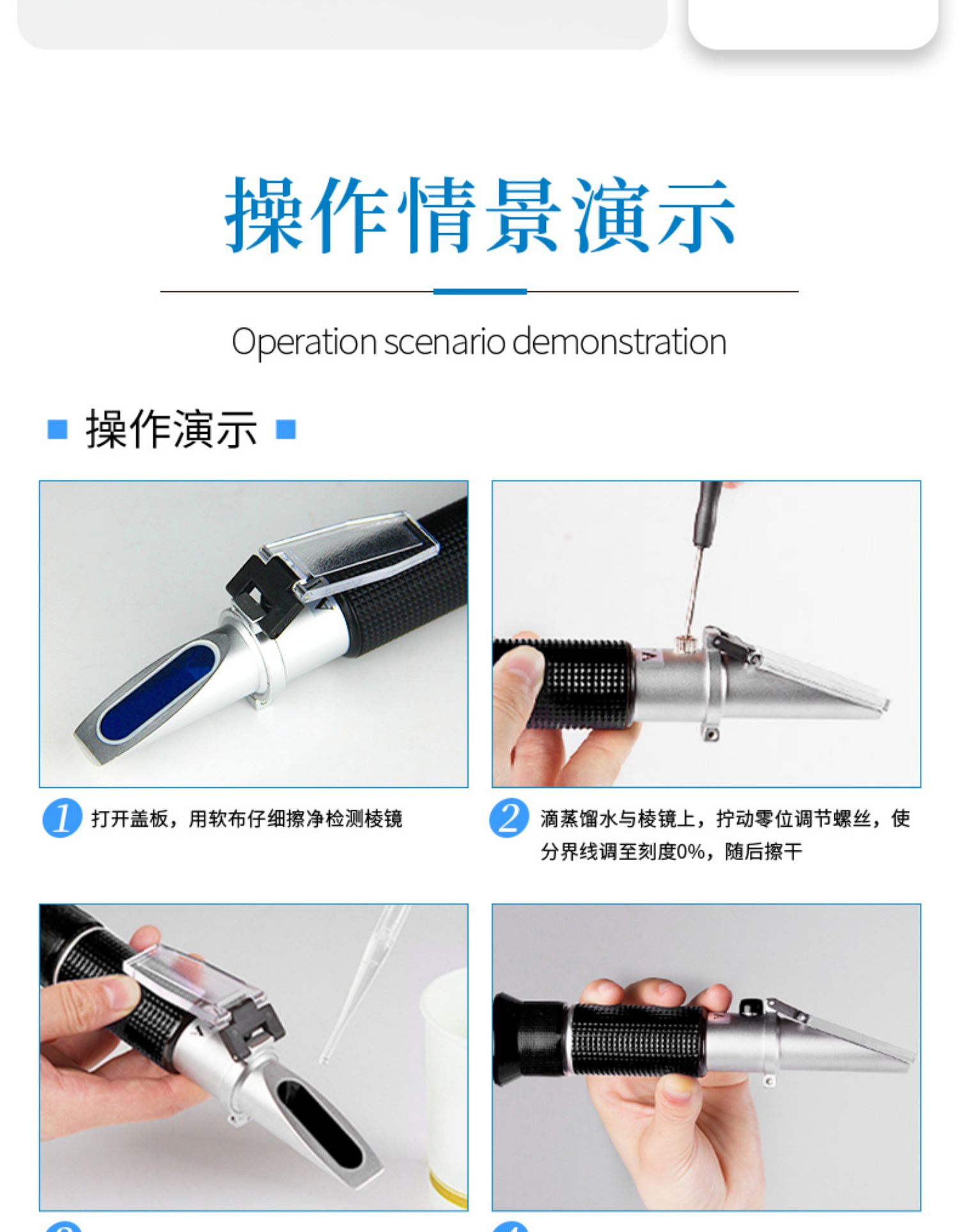 操作情景演示

Operation scenario demonstration

操作演示

1 打开盖板，用软布仔细擦净检测棱镜

2 滴蒸馏水与棱镜上，拧动零位调节螺丝，使分界线调至刻度0%，随后擦干