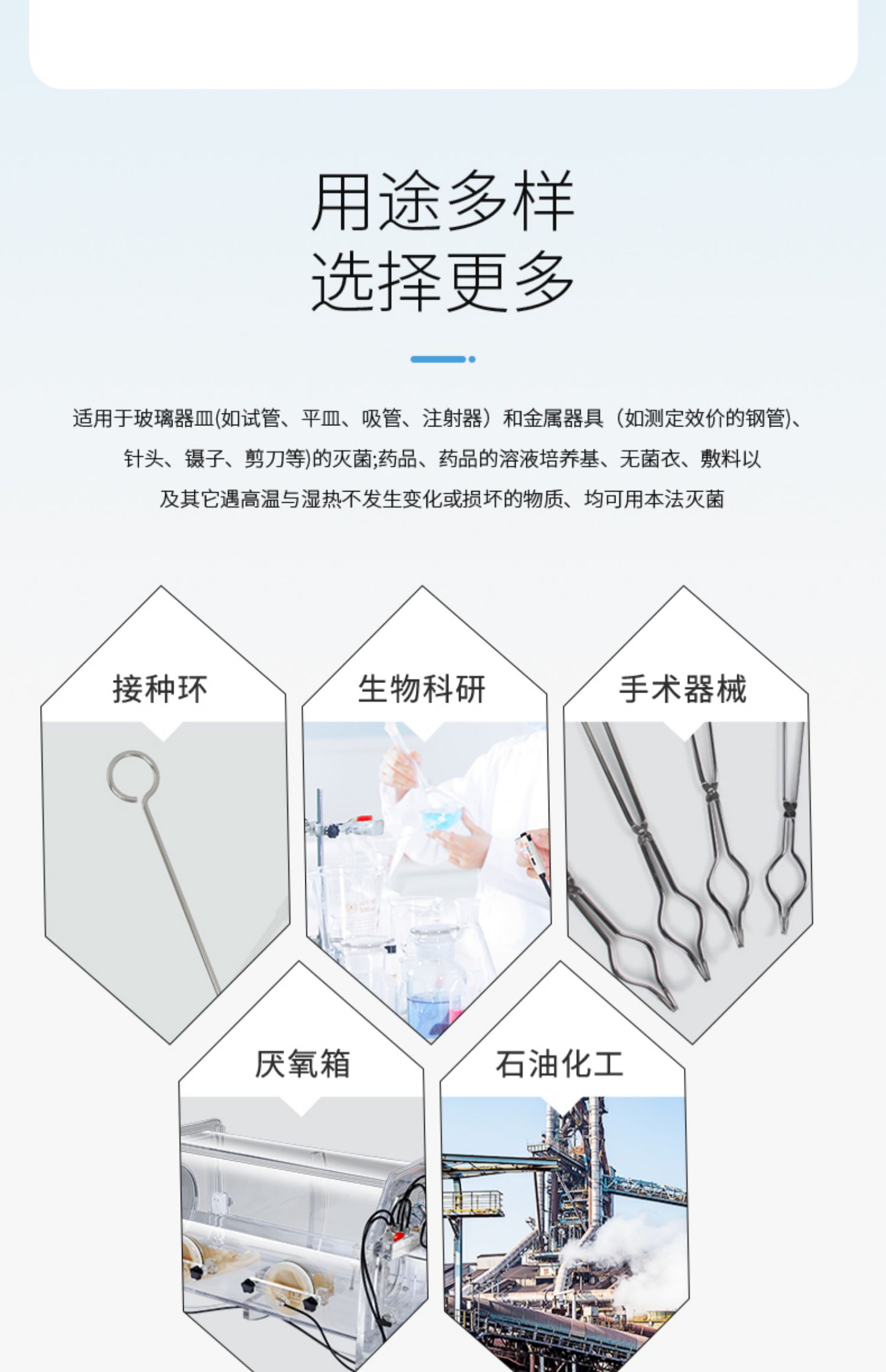 用途多样
选择更多

适用于玻璃器皿(如试管、平皿、吸管、注射器）和金属器具（如测定效价的钢管)、针头、镊子、剪刀等)的灭菌;药品、药品的溶液培养基、无菌衣、敷料以及其它遇高温与湿热不发生变化或损坏的物质、均可用本法灭菌

接种环

生物科研

手术器械

厌氧箱

石油化工