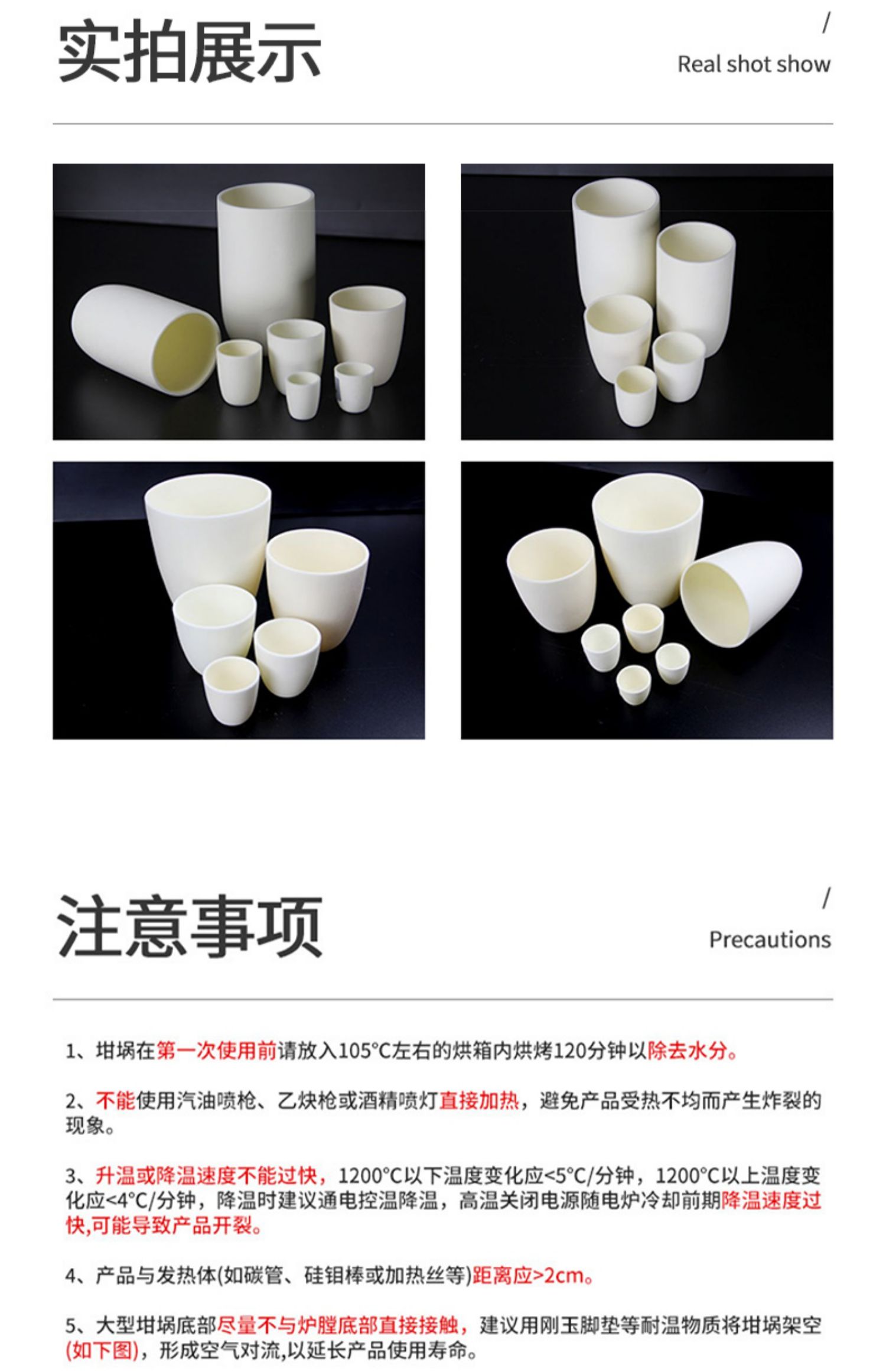 实拍展示

/
Real shot show

注意事项

/
Precautions

1、坩埚在第一次使用前请放入105°C左右的烘箱内烘烤120分钟以除去水分。

2、不能使用汽油喷枪、乙炔枪或酒精喷灯直接加热，避免产品受热不均而产生炸裂的现象。

3、升温或降温速度不能过快，1200°C以下温度变化应<5°C/分钟，1200°C以上温度变化应<4°C/分钟，降温时建议通电控温降温，高温关闭电源随电炉冷却前期降温速度过快,可能导致产品开裂。

4、产品与发热体(如碳管、硅钼棒或加热丝等)距离应>2cm。

5、大型坩埚底部尽量不与炉膛底部直接接触，建议用刚玉脚垫等耐温物质将坩埚架空(如下图)，形成空气对流,以延长产品使用寿命。