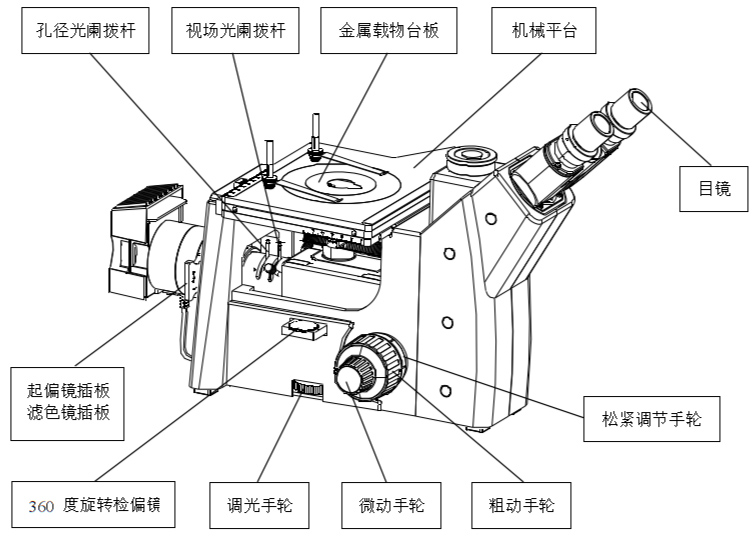 孔径光阑拨杆

视场光阑拨杆

金属载物台板

机械平台

目镜

起偏镜插板
滤色镜插板

松紧调节手轮

360 度旋转检偏镜

调光手轮

微动手轮

粗动手轮