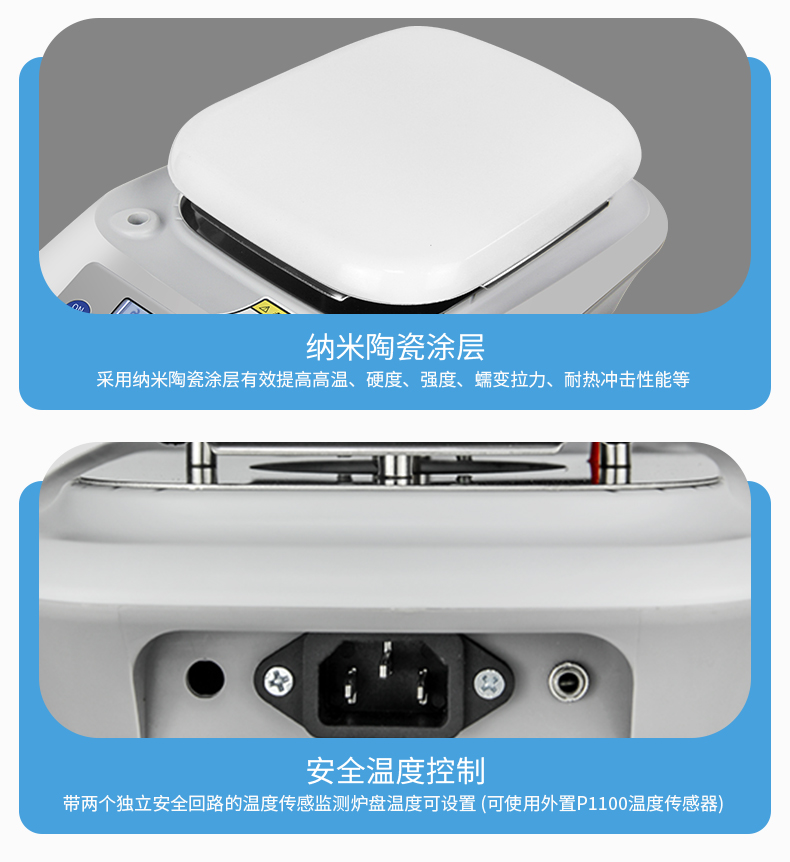 纳米陶瓷涂层

采用纳米陶瓷涂层有效提高高温、硬度、强度、蠕变拉力、耐热冲击性能等

安全温度控制

带两个独立安全回路的温度传感监测炉盘温度可设置 (可使用外置P1100温度传感器)