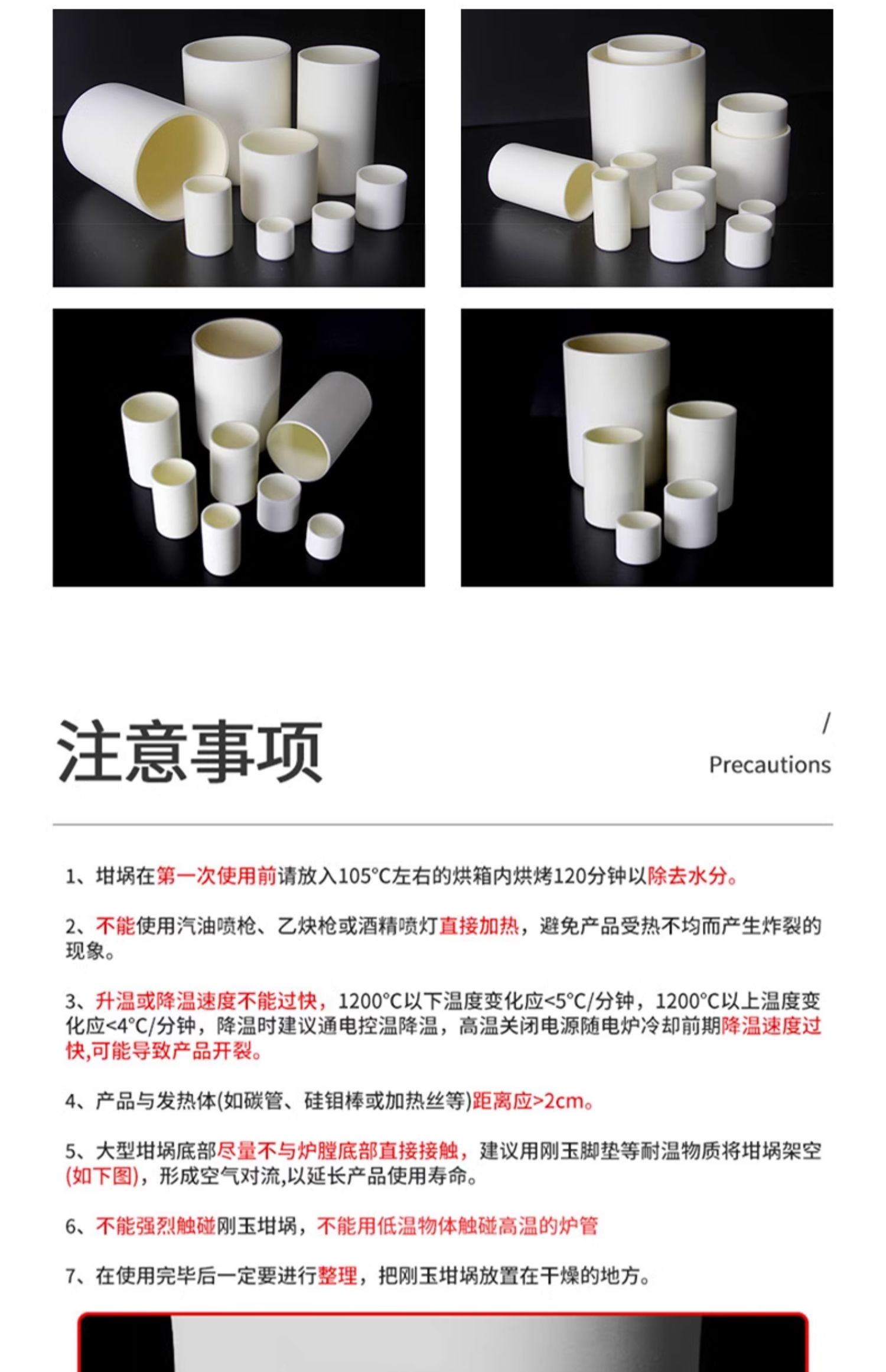 注意事项

/
Precautions

1、坩埚在第一次使用前请放入105°C左右的烘箱内烘烤120分钟以除去水分。

2、不能使用汽油喷枪、乙炔枪或酒精喷灯直接加热，避免产品受热不均而产生炸裂的现象。

3、升温或降温速度不能过快，1200°C以下温度变化应<5°C/分钟，1200°C以上温度变化应<4°C/分钟，降温时建议通电控温降温，高温关闭电源随电炉冷却前期降温速度过快,可能导致产品开裂。

4、产品与发热体(如碳管、硅钼棒或加热丝等)距离应>2cm。

5、大型坩埚底部尽量不与炉膛底部直接接触，建议用刚玉脚垫等耐温物质将坩埚架空(如下图)，形成空气对流,以延长产品使用寿命。

6、不能强烈触碰刚玉坩埚，不能用低温物体触碰高温的炉管

7、在使用完毕后一定要进行整理，把刚玉坩埚放置在干燥的地方。